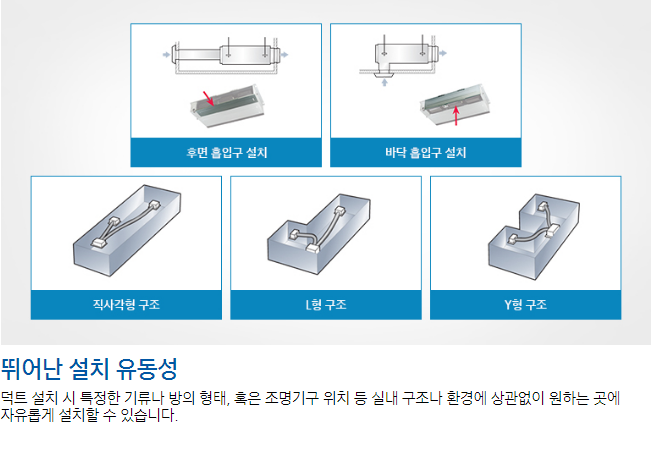 후면 흡입구 설치

바닥 흡입구 설치

직사각형 구조

L형 구조

Y형 구조

뛰어난 설치 유동성

덕트 설치 시 특정한 기류나 방의 형태, 혹은 조명기구 위치 등 실내 구조나 환경에 상관없이 원하는 곳에 자유롭게 설치할 수 있습니다.